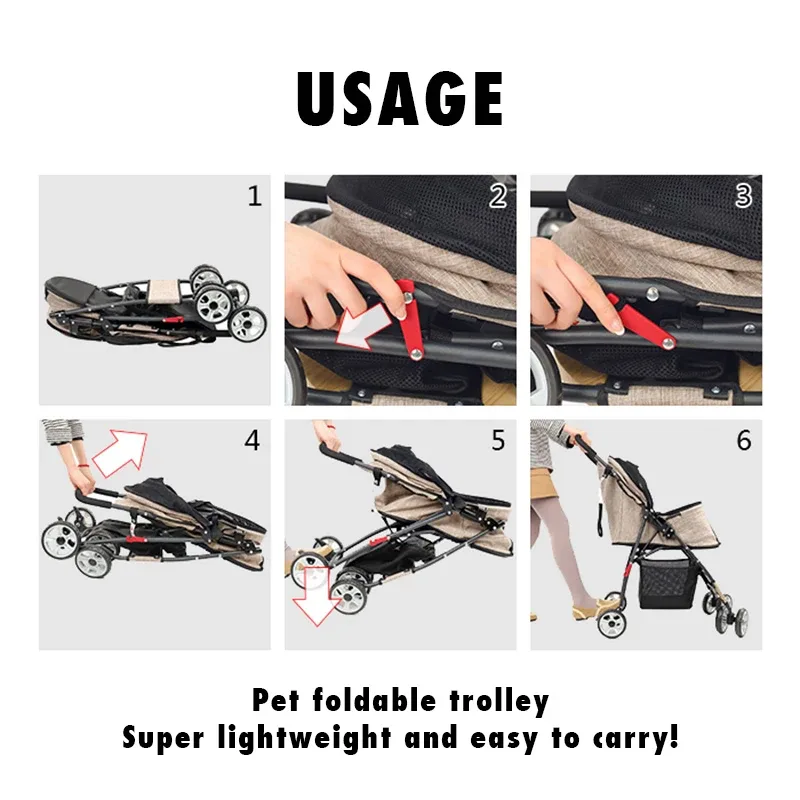 USAGE

1

2

3

4

5

6

Pet foldable trolley
Super lightweight and easy to carry!